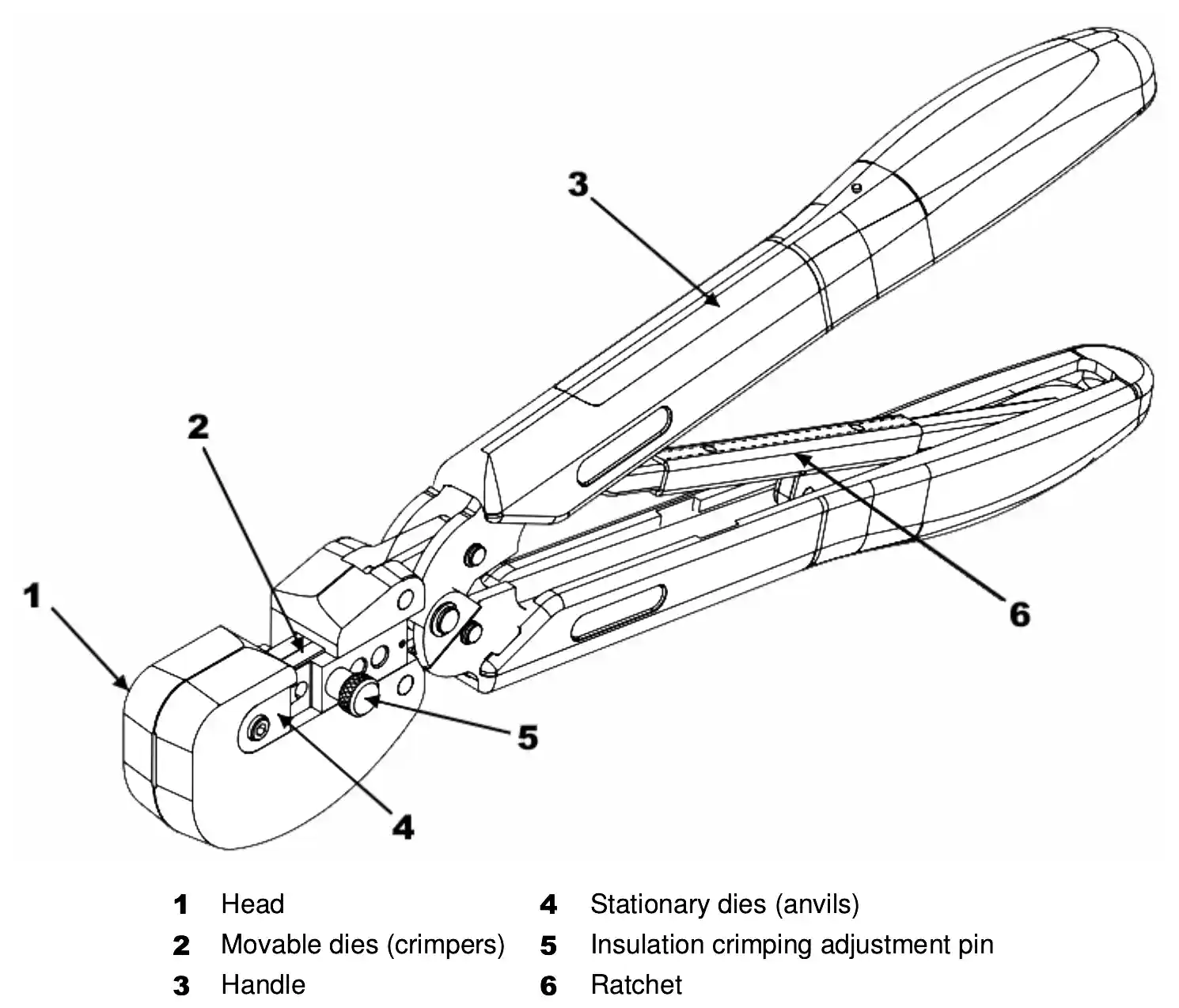 3

2

6

1

5

4

1 Head
2 Movable dies (crimpers)
3 Handle

4 Stationary dies (anvils)
5 Insulation crimping adjustment pin
6 Ratchet